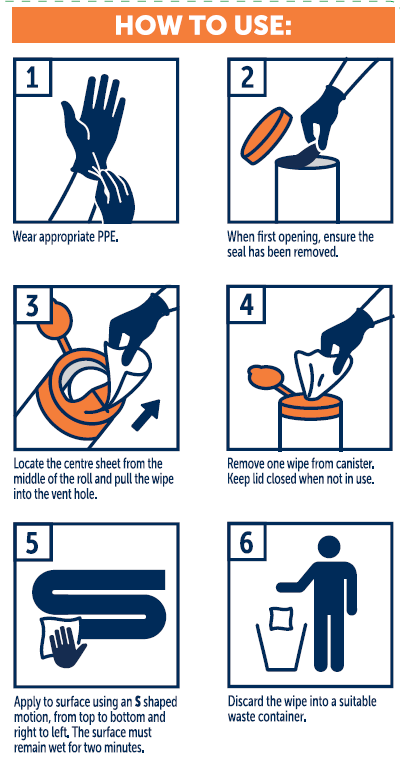 HOW TO USE:

1

Wear appropriate PPE.

2

When first opening, ensure the seal has been removed.

3

Locate the centre sheet from the middle of the roll and pull the wipe into the vent hole.

4

Remove one wipe from canister. Keep lid closed when not in use.

5

Apply to surface using an S shaped motion, from top to bottom and right to left. The surface must remain wet for two minutes.

6

Discard the wipe into a suitable waste container.